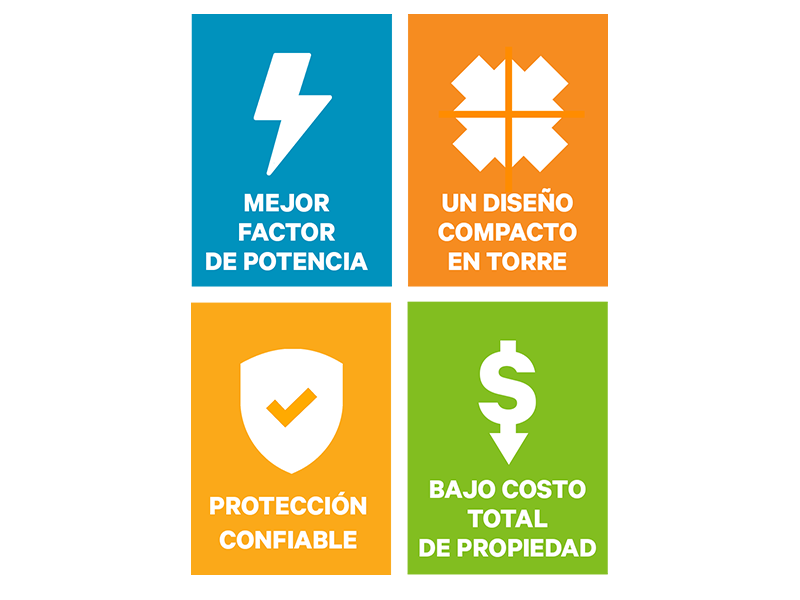 MEJOR FACTOR DE POTENCIA

UN DISEÑO COMPACTO EN TORRE

PROTECCIÓN CONFIABLE

$

BAJO COSTO TOTAL DE PROPIEDAD