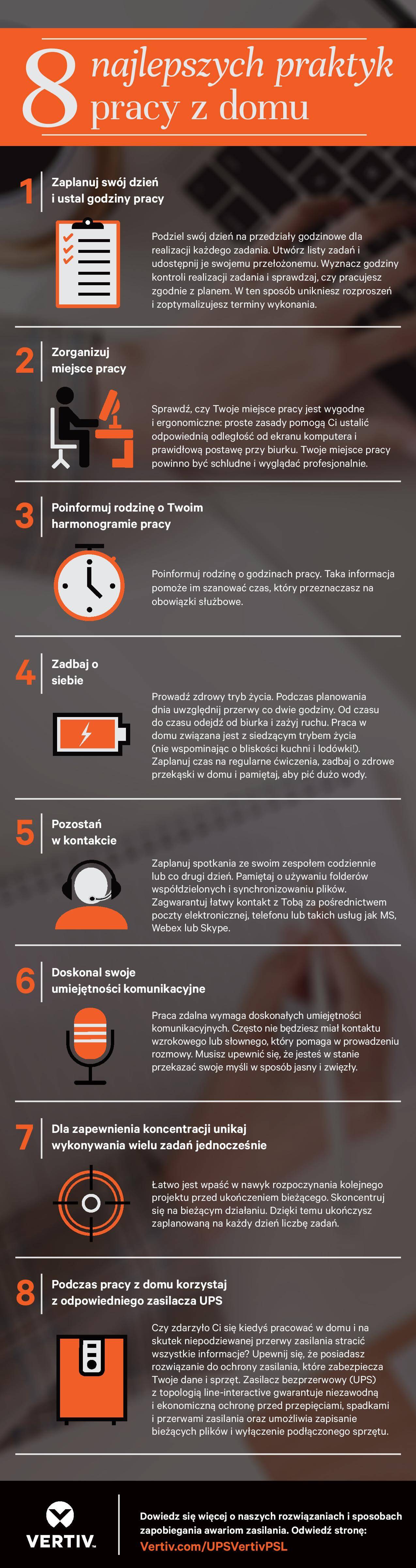 8 najlepszych praktyk pracy z domu

1 Zaplanuj swój dzień i ustal godziny pracy

Podziel swój dzień na przedziały godzinowe dla realizacji każdego zadania. Utwórz listy zadań i udostępnij je swojemu przełożonemu. Wyznacz godziny kontroli realizacji zadania i sprawdzaj, czy pracujesz zgodnie z planem. W ten sposób unikniesz rozproszeń i zoptymalizujesz terminy wykonania.

2 Zorganizuj miejsce pracy

Sprawdź, czy Twoje miejsce pracy jest wygodne i ergonomiczne: proste zasady pomogą Ci ustalić odpowiednią odległość od ekranu komputera i prawidłową postawę przy biurku. Twoje miejsce pracy powinno być schludne i wyglądać profesjonalnie.

3 Poinformuj rodzinę o Twoim harmonogramie pracy

Poinformuj rodzinę o godzinach pracy. Taka informacja pomoże im szanować czas, który przeznaczasz na obowiązki służbowe.

4 Zadbaj o siebie

Prowadź zdrowy tryb życia. Podczas planowania dnia uwzględnij przerwy co dwie godziny. Od czasu do czasu odejdź od biurka i zażyj ruchu. Praca w domu związana jest z siedzącym trybem życia (nie wspominając o bliskości kuchni i lodówki!). Zaplanuj czas na regularne ćwiczenia, zadbaj o zdrowe przekąski w domu i pamiętaj, aby pić dużo wody.

5 Pozostań w kontakcie

Zaplanuj spotkania ze swoim zespołem codziennie lub co drugi dzień. Pamiętaj o używaniu folderów współdzielonych i synchronizowaniu plików. Zagwarantuj łatwy kontakt z Tobą za pośrednictwem poczty elektronicznej, telefonu lub takich usług jak MS, Webex lub Skype.

6 Doskonal swoje umiejętności komunikacyjne

Praca zdalna wymaga doskonałych umiejętności komunikacyjnych. Często nie będziesz miał kontaktu wzrokowego lub słownego, który pomaga w prowadzeniu rozmowy. Musisz upewnić się, że jesteś w stanie przekazać swoje myśli w sposób jasny i zwięzły.

7 Dla zapewnienia koncentracji unikaj wykonywania wielu zadań jednocześnie

Łatwo jest wpaść w nawyk rozpoczynania kolejnego projektu przed ukończeniem bieżącego. Skoncentruj się na bieżącym działaniu. Dzięki temu ukończysz zaplanowaną na każdy dzień liczbę zadań.

8 Podczas pracy z domu korzystaj z odpowiedniego zasilacza UPS

Czy zdarzyło Ci się kiedyś pracować w domu i na skutek niepodziewanej przerwy zasilania stracić wszystkie informacje? Upewnij się, że posiadasz rozwiązanie do ochrony zasilania, które zabezpiecza Twoje dane i sprzęt. Zasilacz bezprzerwowy (UPS) z topologią line-interactive gwarantuje niezawodną i ekonomiczną ochronę przed przepięciami, spadkami i przerwami zasilania oraz umożliwia zapisanie bieżących plików i wyłączenie podłączonego sprzętu.

VERTIV.

Dowiedz się więcej o naszych rozwiązaniach i sposobach zapobiegania awariom zasilania. Odwiedź stronę: Vertiv.com/UPSVertivPSL