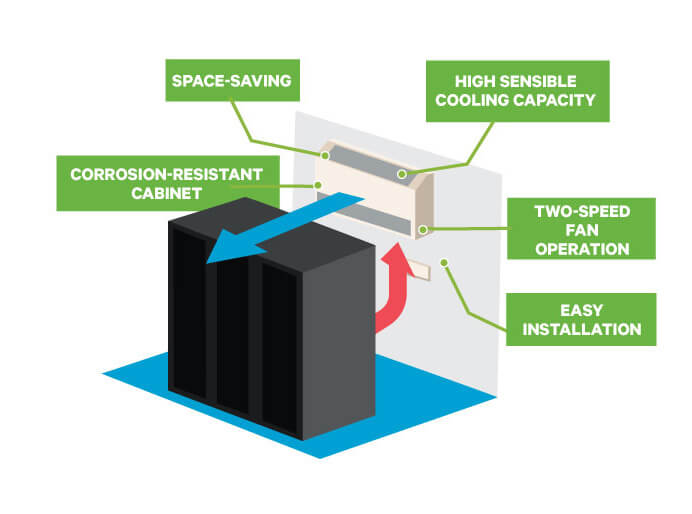 SPACE-SAVING

HIGH SENSIBLE COOLING CAPACITY

CORROSION-RESISTANT CABINET

TWO-SPEED FAN OPERATION

EASY INSTALLATION