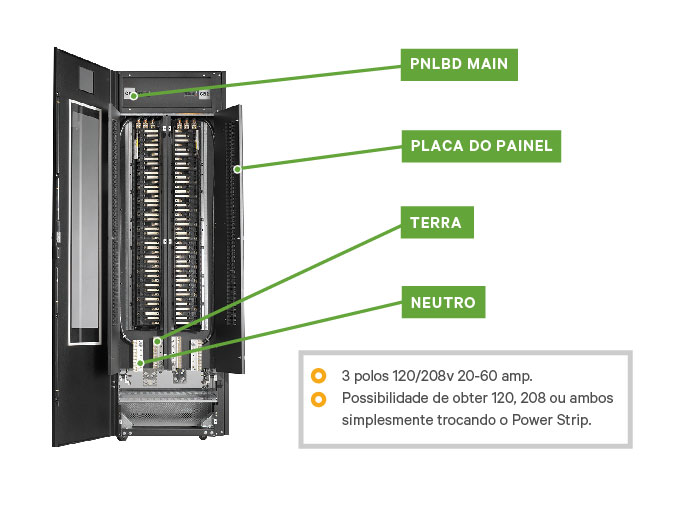 PNLBD MAIN

PLACA DO PAINEL

TERRA

NEUTRO

3 polos 120/208v 20-60 amp.

Possibilidade de obter 120, 208 ou ambos simplesmente trocando o Power Strip.