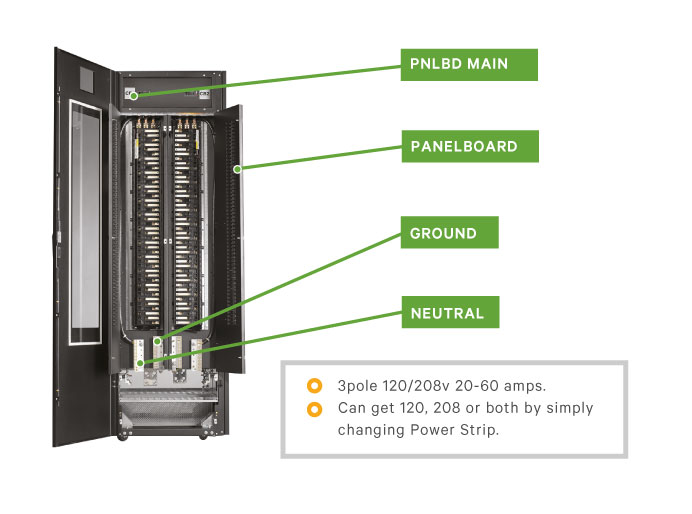 PNLBD MAIN

PANELBOARD

GROUND

NEUTRAL

3pole 120/208v 20-60 amps.

Can get 120, 208 or both by simply changing Power Strip.