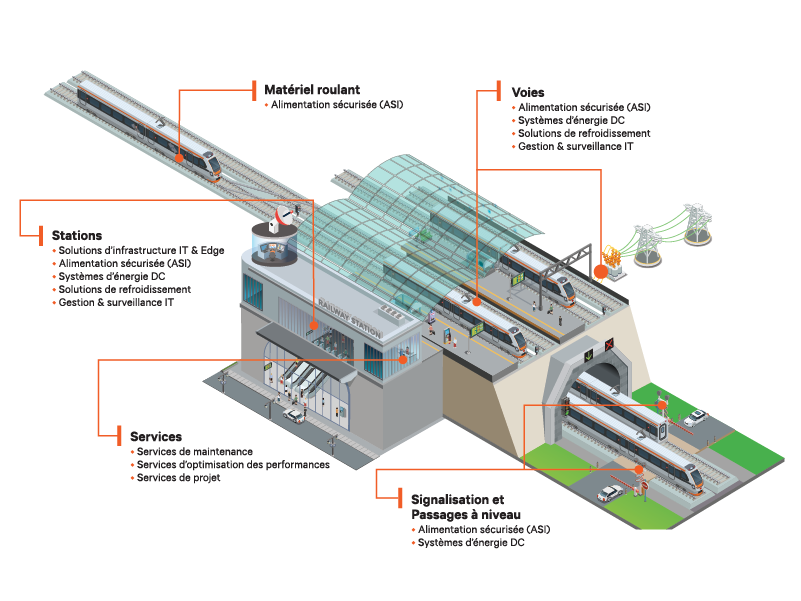 Matériel roulant
• Alimentation sécurisée (ASI)

Voies
• Alimentation sécurisée (ASI)
• Systèmes d'énergie DC
• Solutions de refroidissement
• Gestion & surveillance IT

Stations
• Solutions d'infrastructure IT & Edge
• Alimentation sécurisée (ASI)
• Systèmes d'énergie DC
• Solutions de refroidissement
• Gestion & surveillance IT

RAILWAY STATION

Services
• Services de maintenance
• Services d'optimisation des performances
• Services de projet

Signalisation et Passages à niveau
• Alimentation sécurisée (ASI)
• Systèmes d'énergie DC